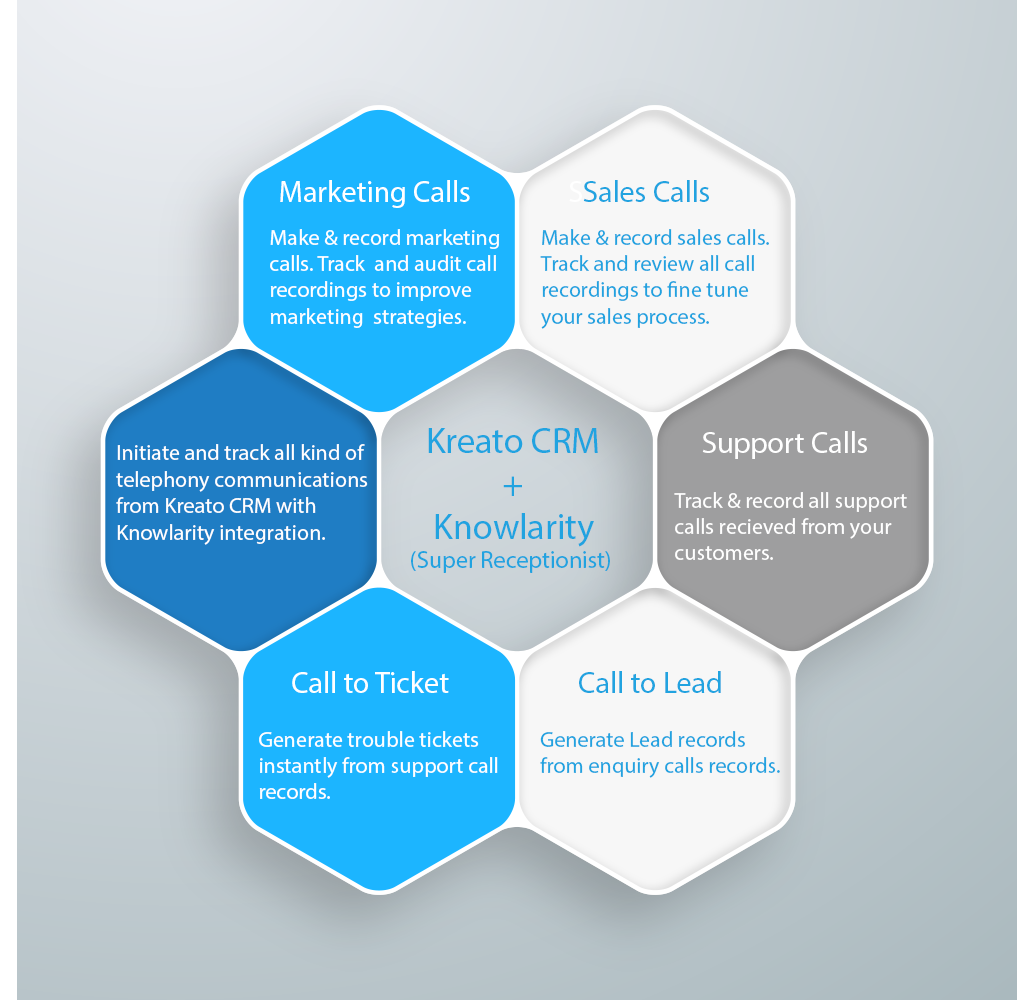 Marketing Calls

Make & record marketing calls. Track and audit call recordings to improve marketing strategies.

Sales Calls

Make & record sales calls. Track and review all call recordings to fine tune your sales process.

Initiate and track all kind of telephony communications from Kreato CRM with Knowlarity integration.

Kreato CRM + Knowlarity (Super Receptionist)

Support Calls

Track & record all support calls recieved from your customers.

Call to Ticket

Generate trouble tickets instantly from support call records.

Call to Lead

Generate Lead records from enquiry calls records.